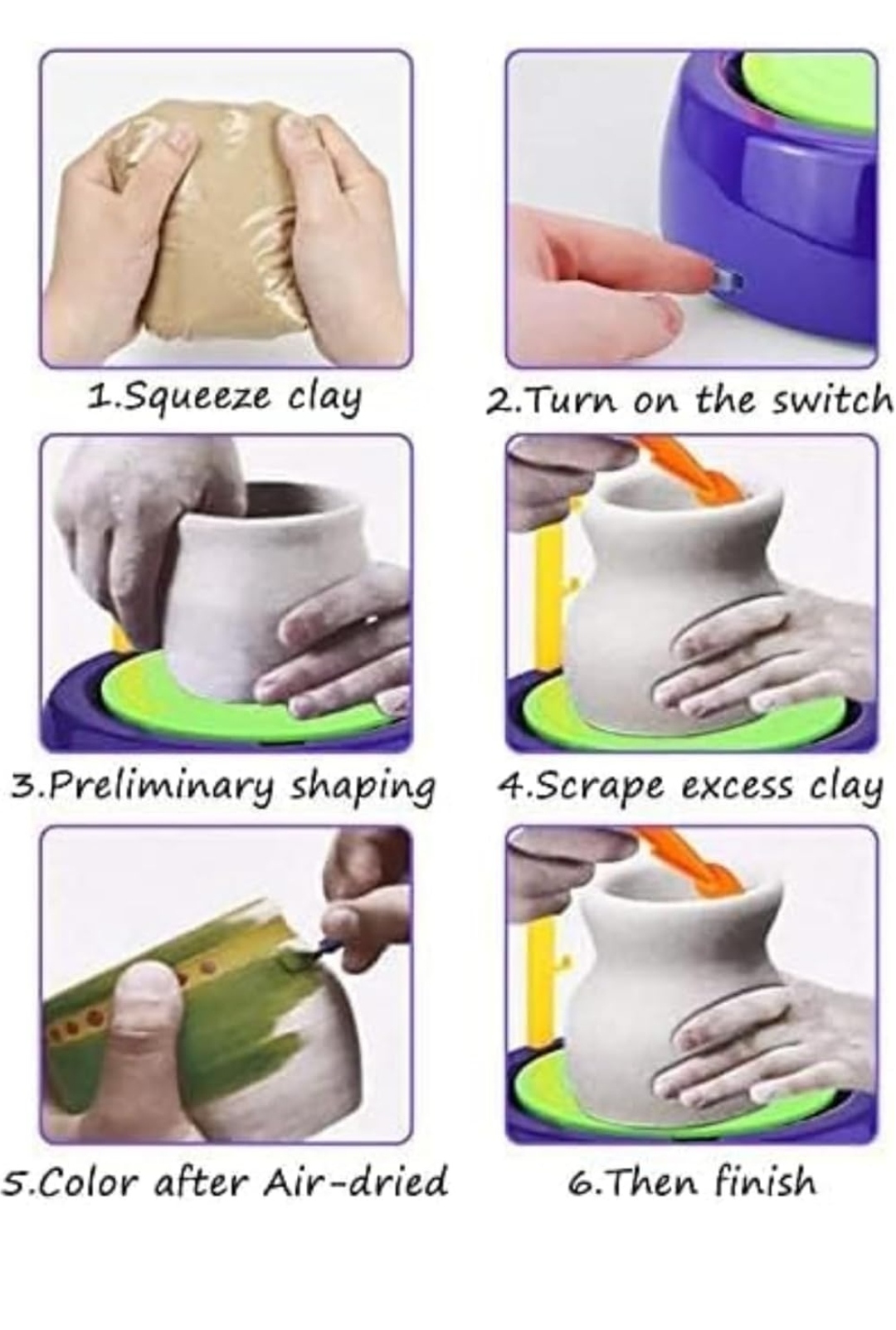 1.Squeeze clay

2.Turn on the switch

3.Preliminary shaping

4.Scrape excess clay

5.Color after Air-dried

6.Then finish